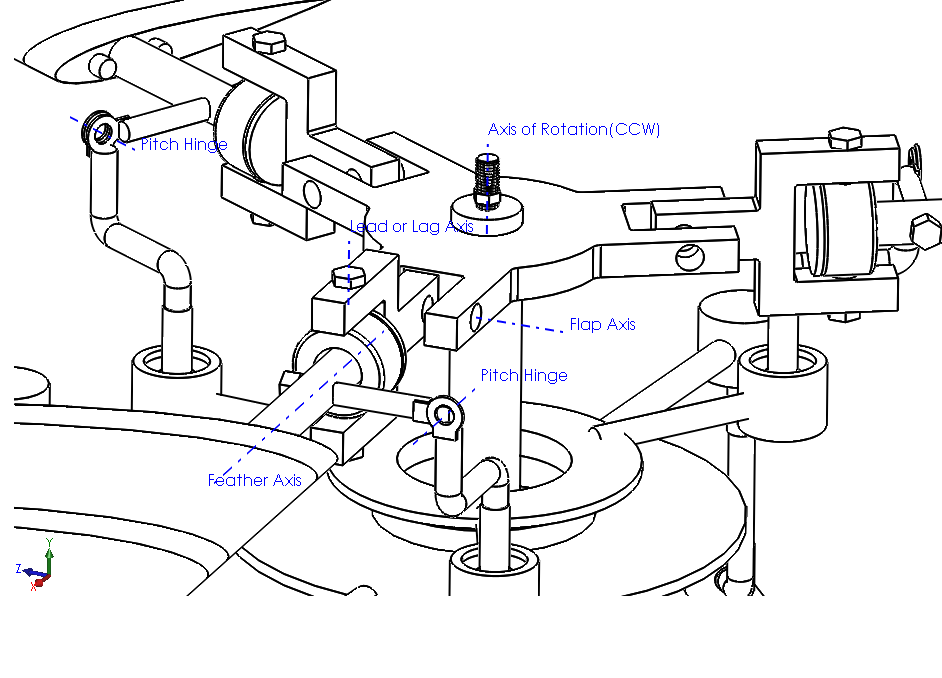 Pitch Hinge
Axis of Rotation(CCW)
Lead or Lag Axis
Flap Axis
Pitch Hinge
Feather Axis
Y
Z
X